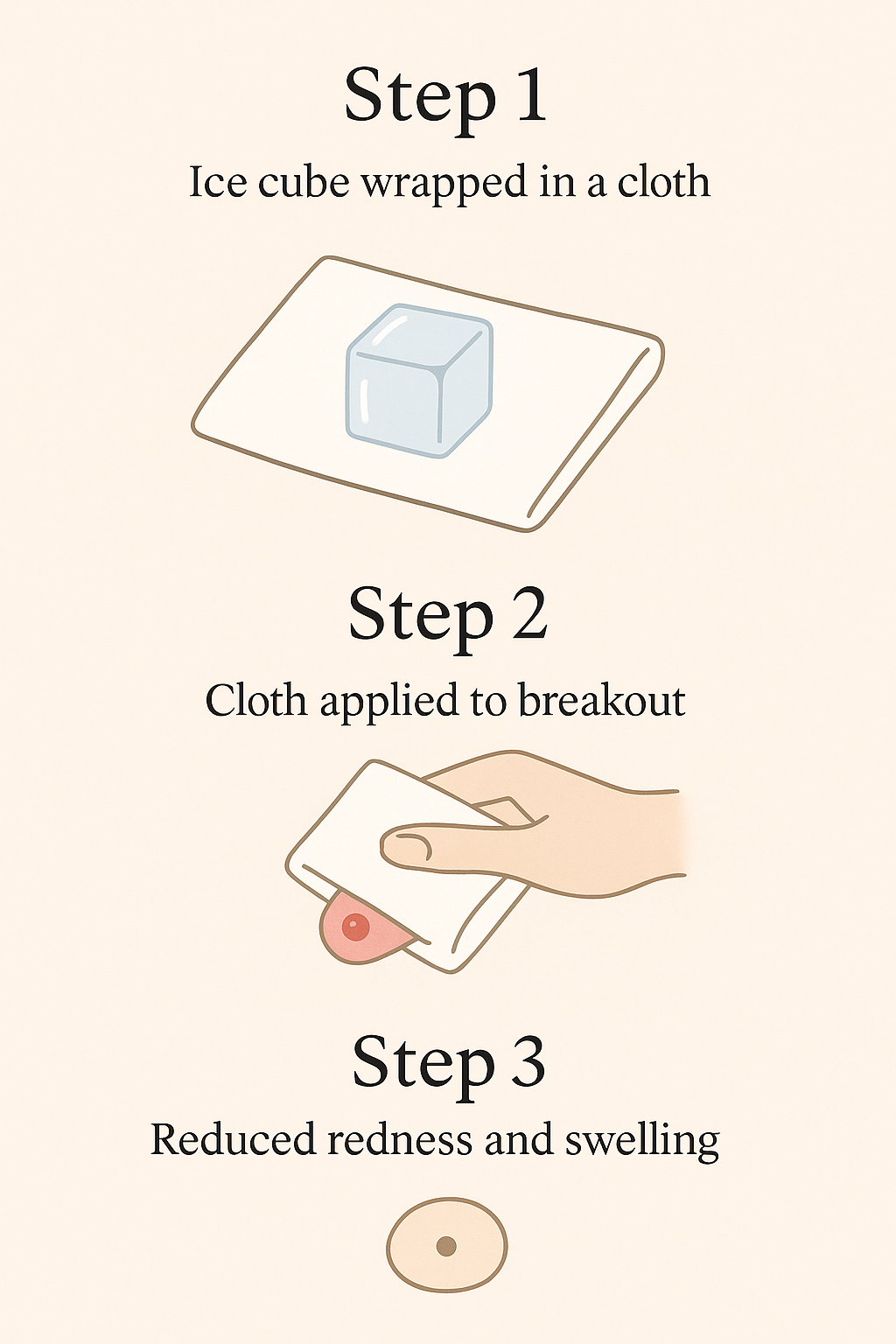 Step 1

Ice cube wrapped in a cloth

Step 2

Cloth applied to breakout

Step 3

Reduced redness and swelling